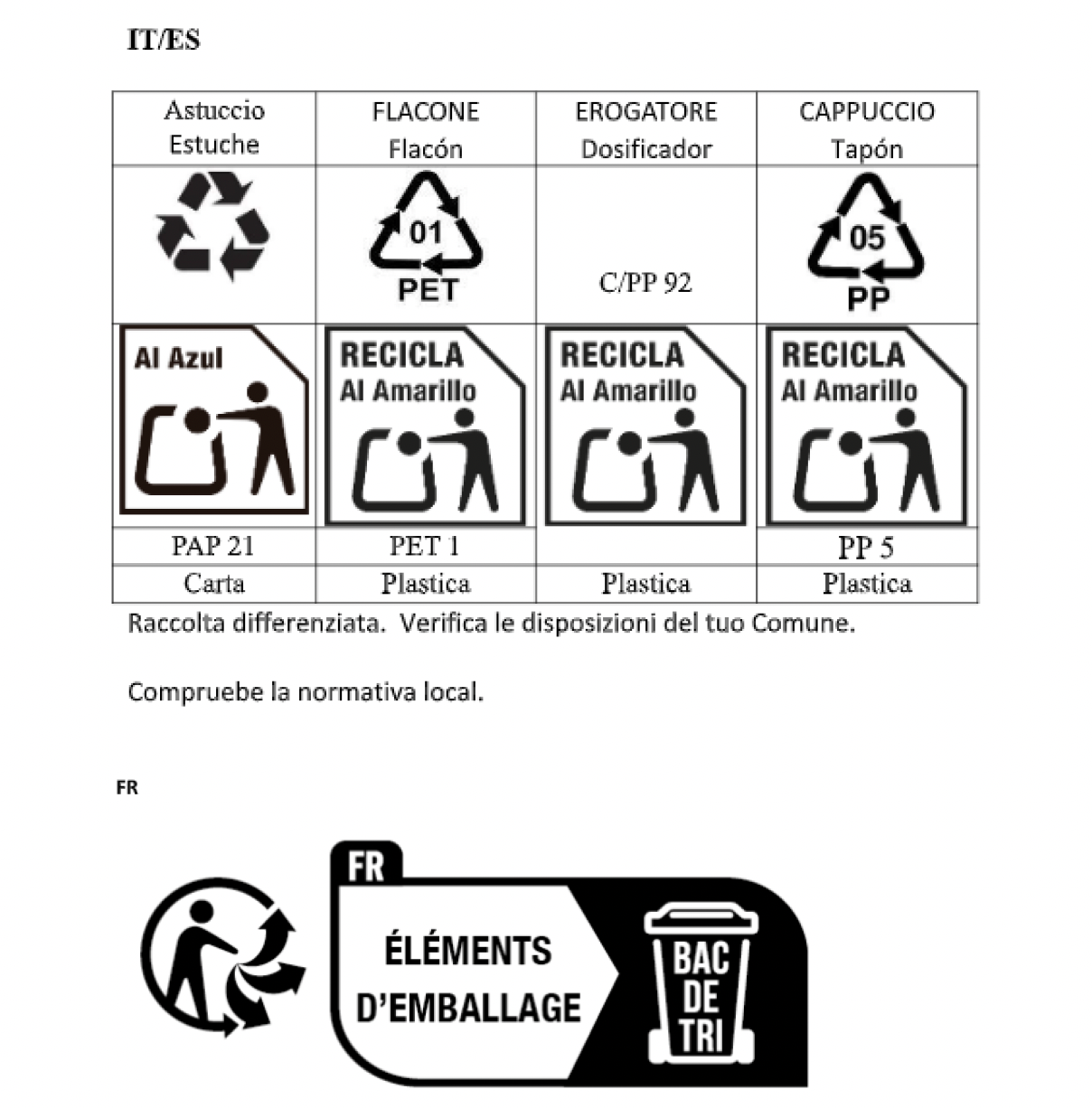 IT/ES

| Astuccio Estuche | FLACONE Flacón | EROGATORE Dosificador | CAPPUCCIO Tapón |
|---|---|---|---|
| | 01 PET | C/PP 92 | 05 PP |
| Al Azul | RECICLA Al Amarillo | RECICLA Al Amarillo | RECICLA Al Amarillo |
| PAP 21 | PET 1 | | PP 5 |
| Carta | Plastica | Plastica | Plastica |

Raccolta differenziata. Verifica le disposizioni del tuo Comune.

Compruebe la normativa local.

FR

FR

ÉLÉMENTS D'EMBALLAGE

BAC DE TRI