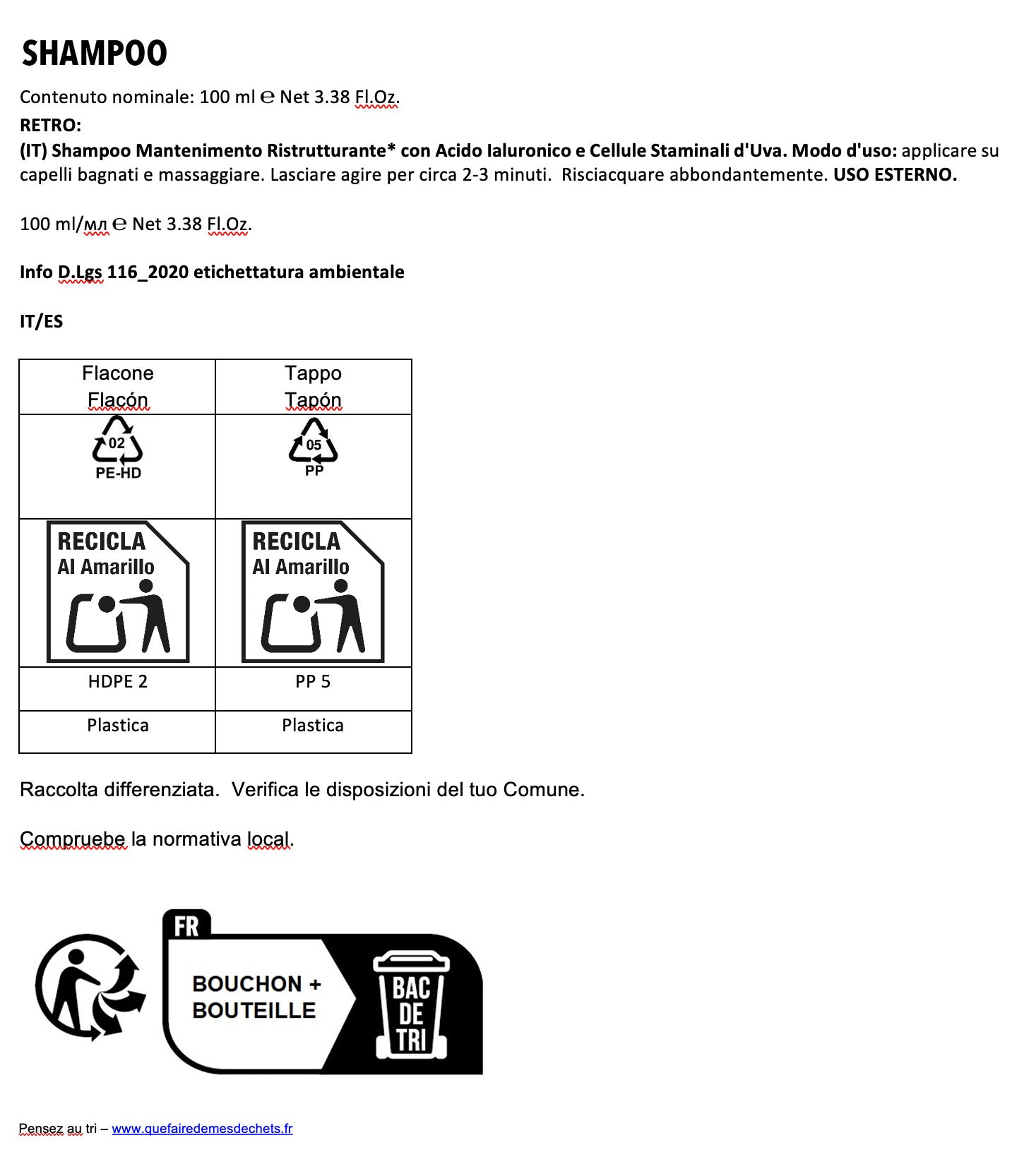 SHAMPOO

Contenuto nominale: 100 ml ℮ Net 3.38 Fl.Oz.

RETRO:

(IT) Shampoo Mantenimento Ristrutturante* con Acido Ialuronico e Cellule Staminali d'Uva. Modo d'uso: applicare su capelli bagnati e massaggiare. Lasciare agire per circa 2-3 minuti. Risciacquare abbondantemente. USO ESTERNO.

100 ml/мл ℮ Net 3.38 Fl.Oz.

Info D.Lgs 116_2020 etichettatura ambientale

IT/ES

| Flacone Flacón | Tappo Tapón |
|---|---|
| 02 PE-HD | 05 PP |
| RECICLA Al Amarillo | RECICLA Al Amarillo |
| HDPE 2 | PP 5 |
| Plastica | Plastica |

Raccolta differenziata. Verifica le disposizioni del tuo Comune.

Compruebe la normativa local.

FR

BOUCHON + BOUTEILLE

BAC DE TRI

Pensez au tri – www.quefairedemesdechets.fr